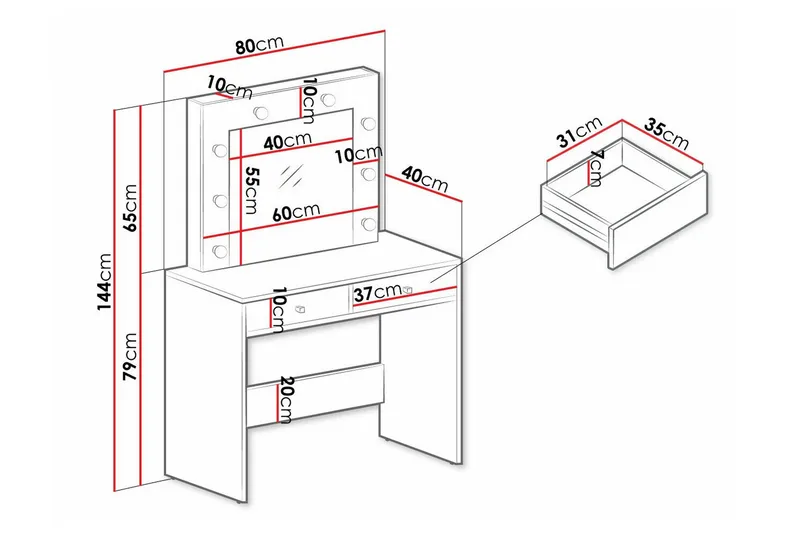 80cm
10cm
10cm
40cm
10cm
55cm
60cm
40cm
65cm
144cm
79cm
10cm
37cm
20cm
31cm
35cm
7cm